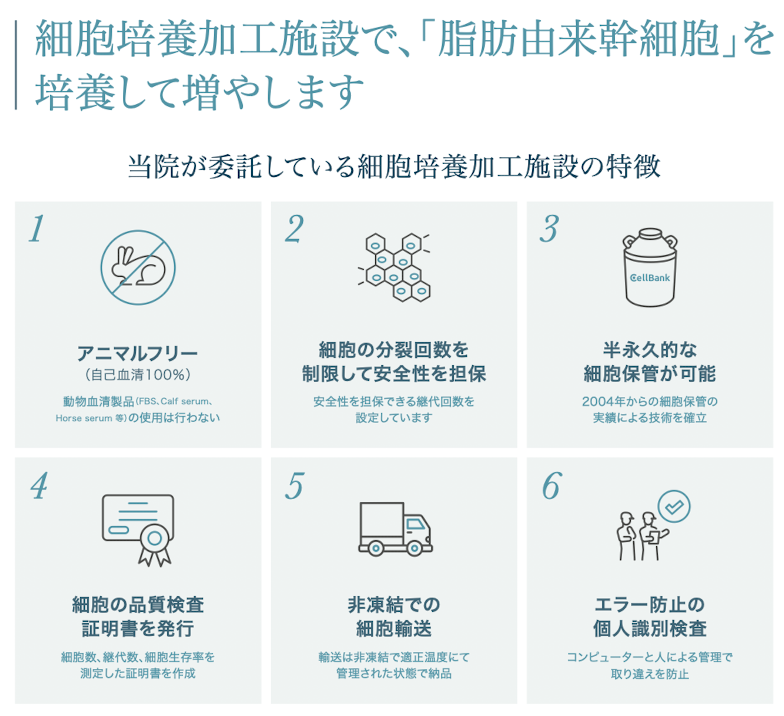 細胞培養加工施設で、「脂肪由来幹細胞」を培養して増やします

当院が委託している細胞培養加工施設の特徴

1

アニマルフリー
（自己血清100%）

動物血清製品（FBS、Calf serum、Horse serum 等）の使用は行わない

2

細胞の分裂回数を制限して安全性を担保

安全性を担保できる継代回数を設定しています

3

CellBank

半永久的な細胞保管が可能

2004年からの細胞保管の実績による技術を確立

4

細胞の品質検査証明書を発行

細胞数、継代数、細胞生存率を測定した証明書を作成

5

非凍結での細胞輸送

輸送は非凍結で適正温度にて管理された状態で納品

6

エラー防止の個人識別検査

コンピューターと人による管理で取り違えを防止